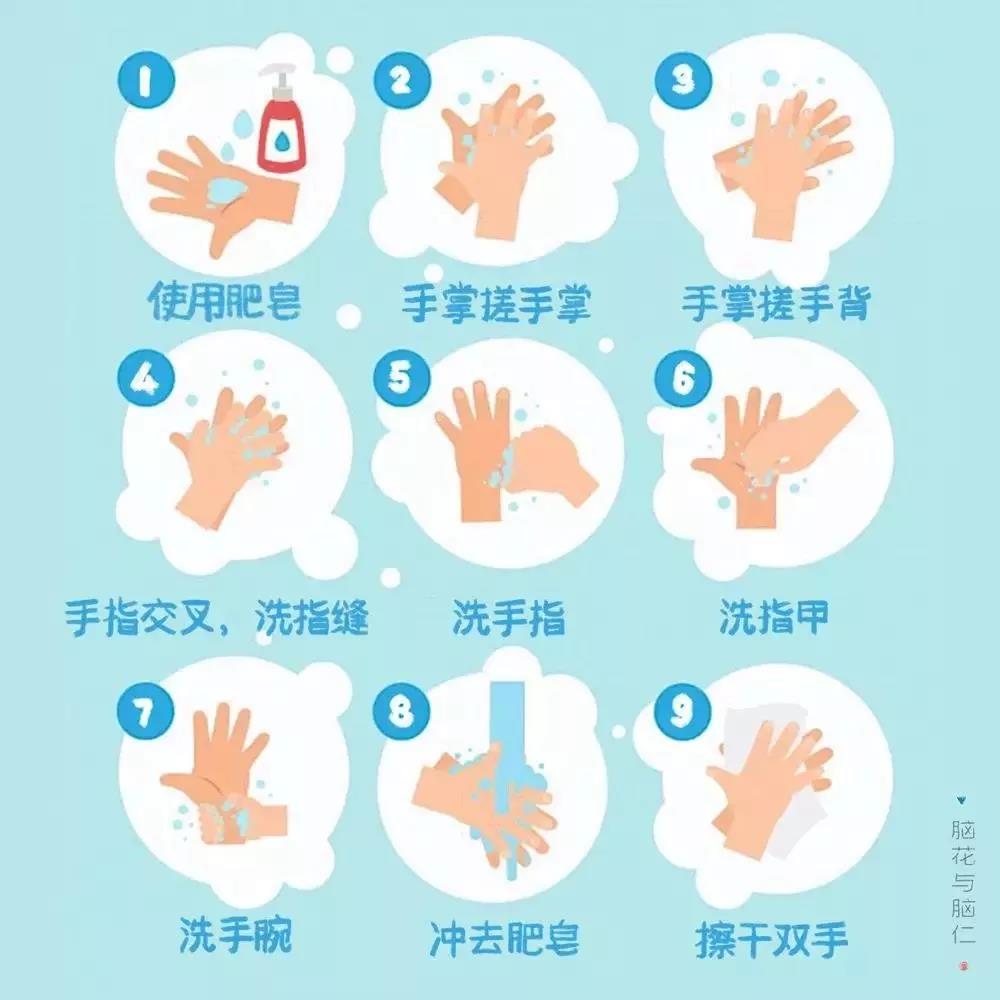 1
使用肥皂

2
手掌搓手掌

3
手掌搓手背

4
手指交叉，洗指缝

5
洗手指

6
洗指甲

7
洗手腕

8
冲去肥皂

9
擦干双手

脑花与脑仁